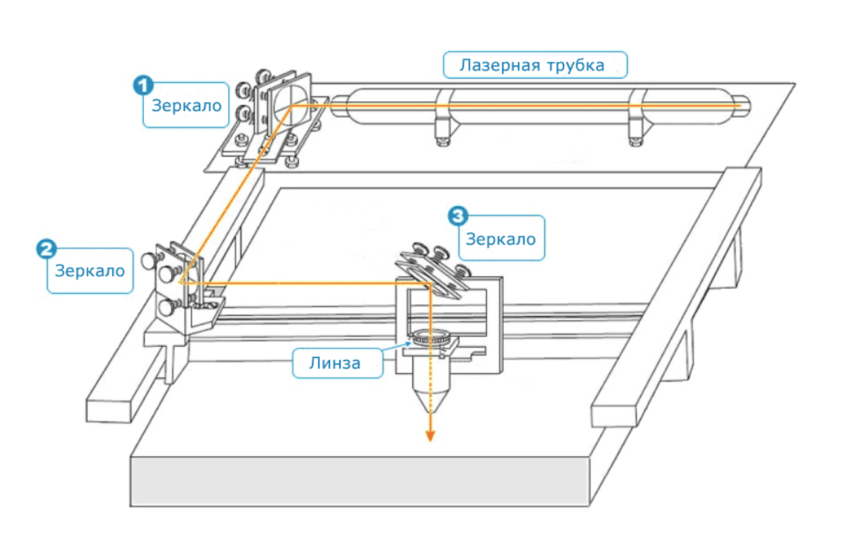 Лазерная трубка

1
Зеркало

2
Зеркало

3
Зеркало

Линза